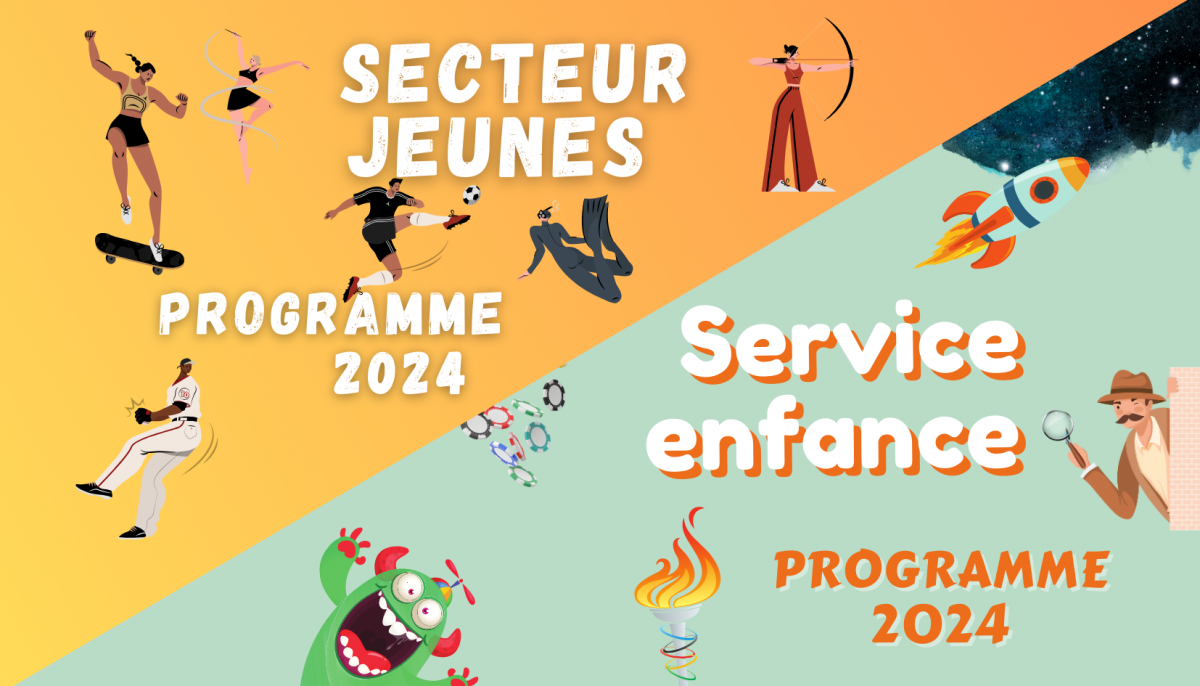 SECTEUR JEUNES

PROGRAMME 2024

Service enfance

PROGRAMME 2024