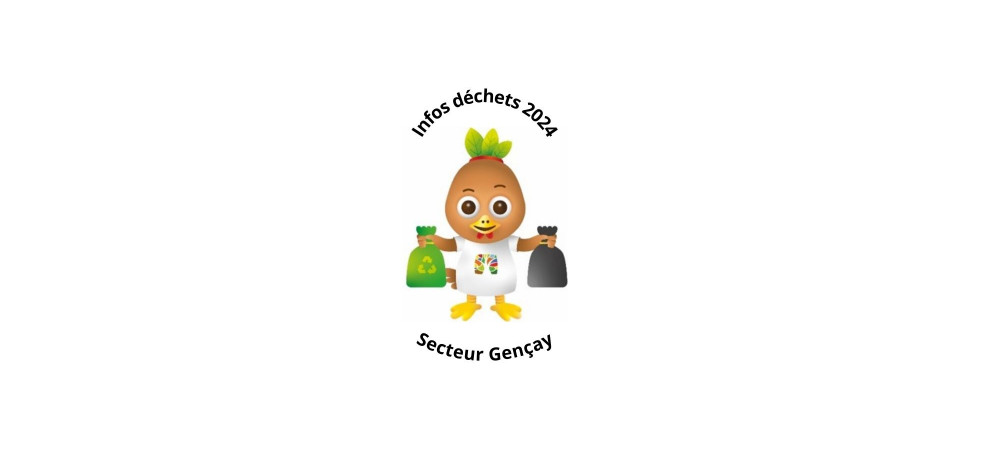 Infos déchets 2024

Secteur Gençay