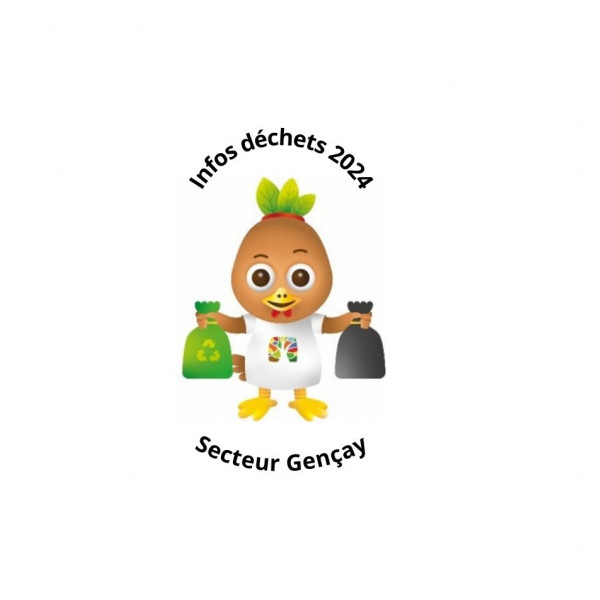 Infos déchets 2024

Secteur Gençay